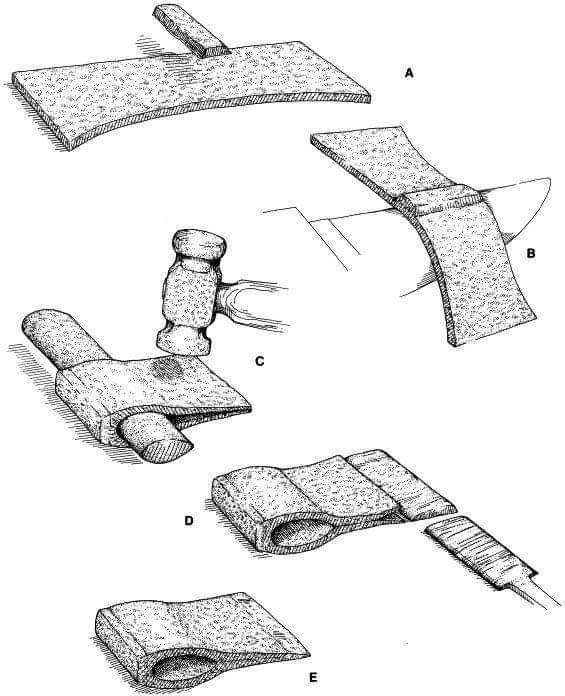 A

B

C

D

E